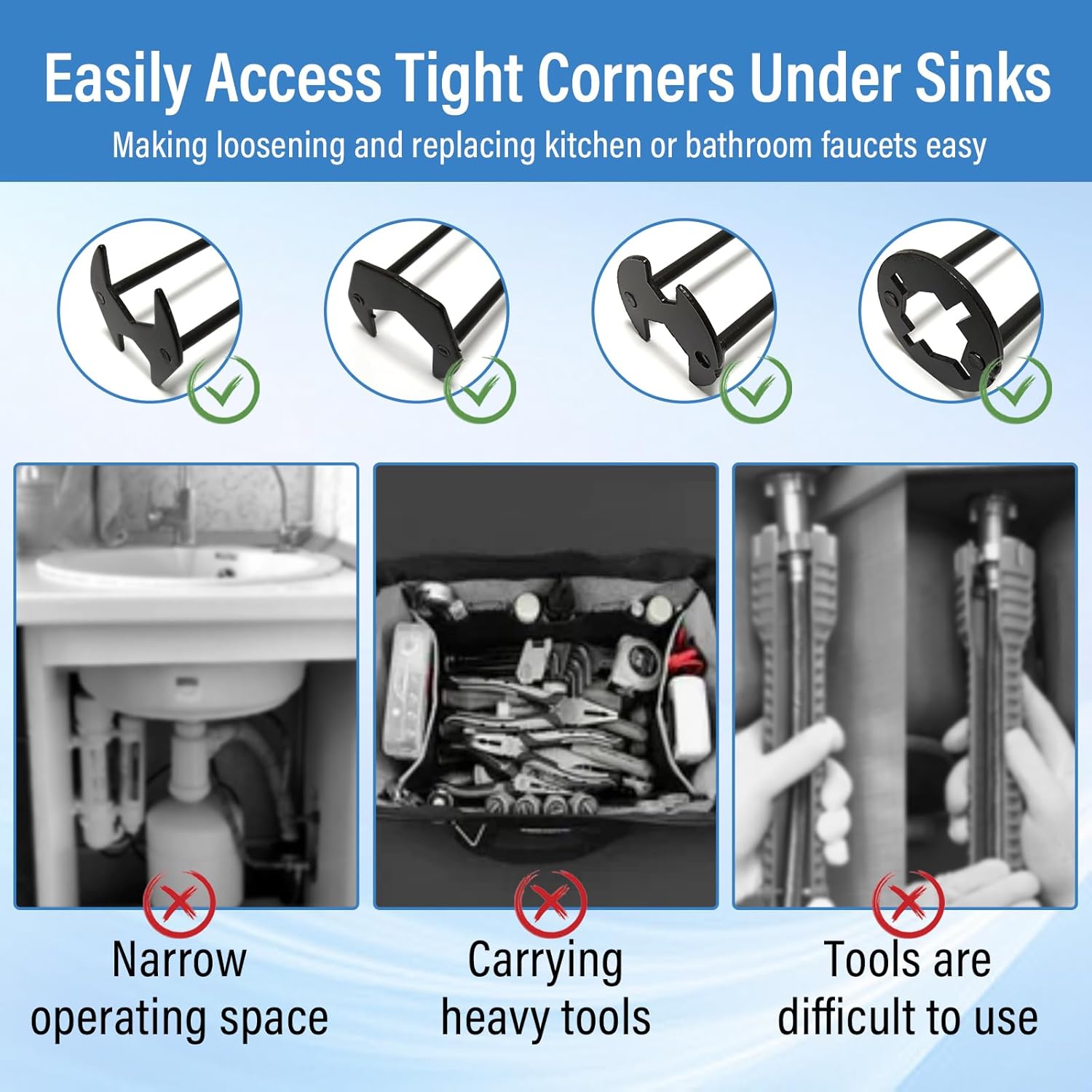 Easily Access Tight Corners Under Sinks

Making loosening and replacing kitchen or bathroom faucets easy

Narrow operating space

Carrying heavy tools

Tools are difficult to use