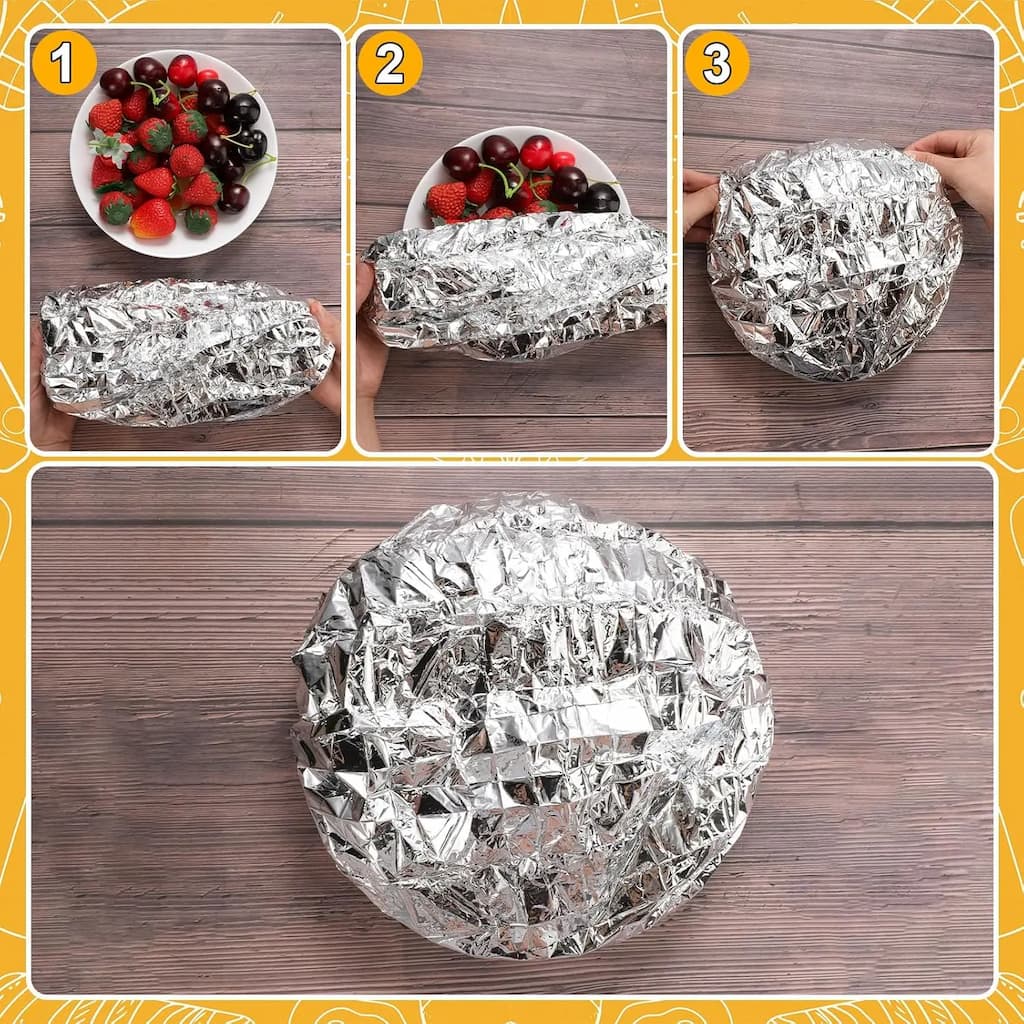 1

2

3