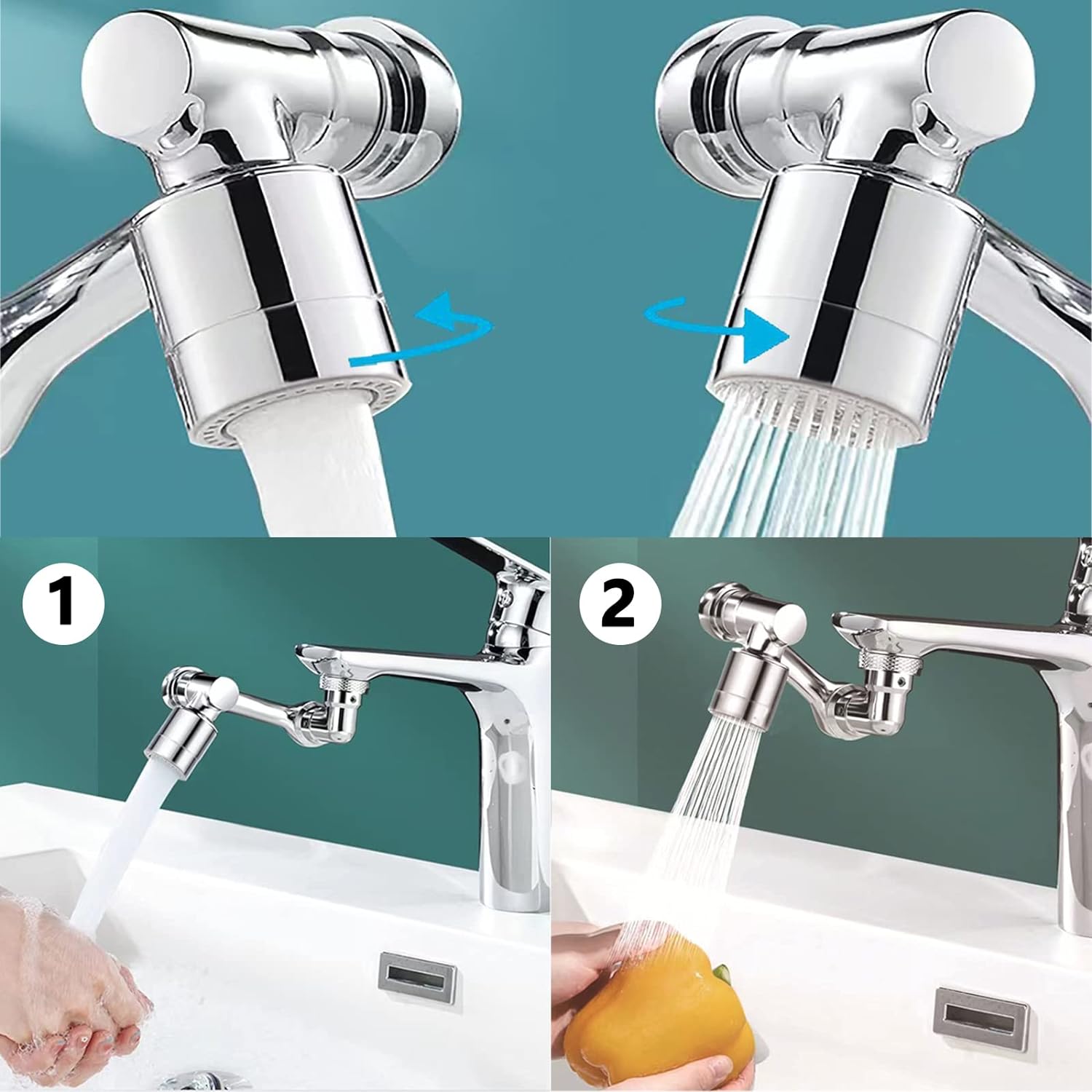 1

2