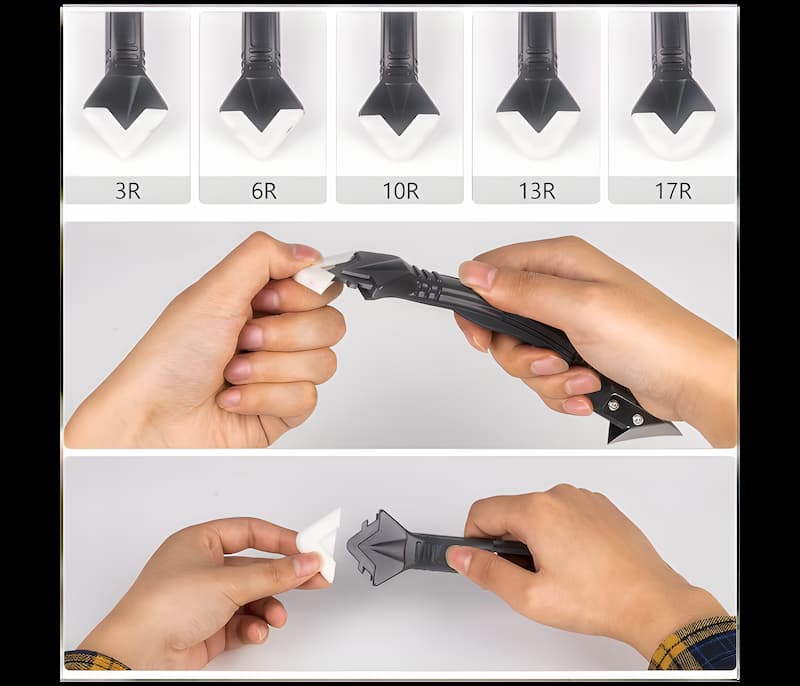 3R

6R

10R

13R

17R