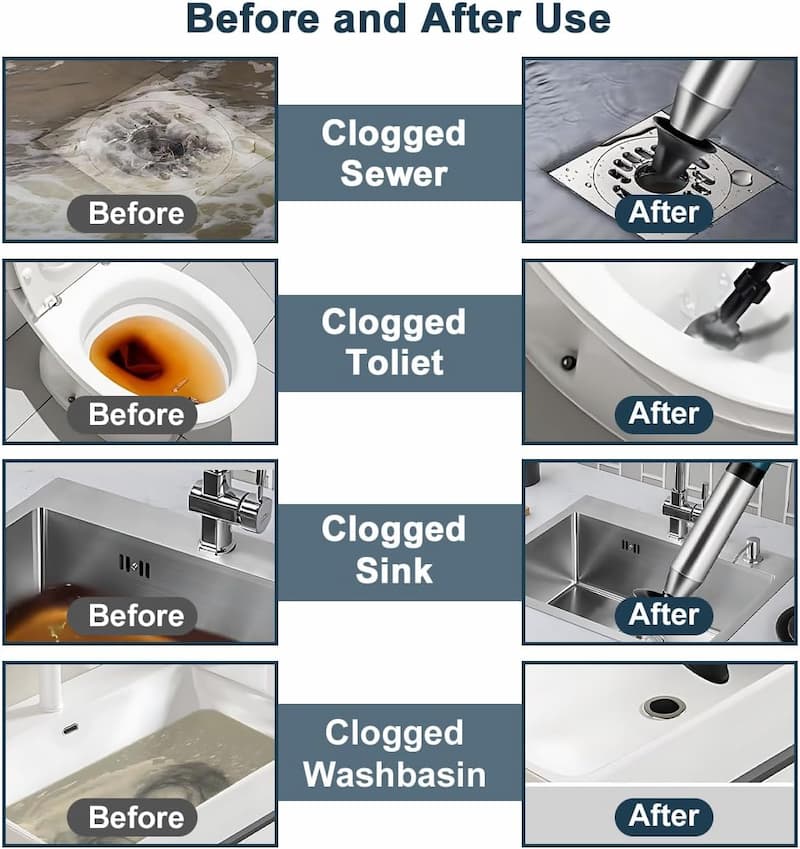 Before and After Use

Before

Clogged Sewer

After

Before

Clogged Toliet

After

Before

Clogged Sink

After

Before

Clogged Washbasin

After