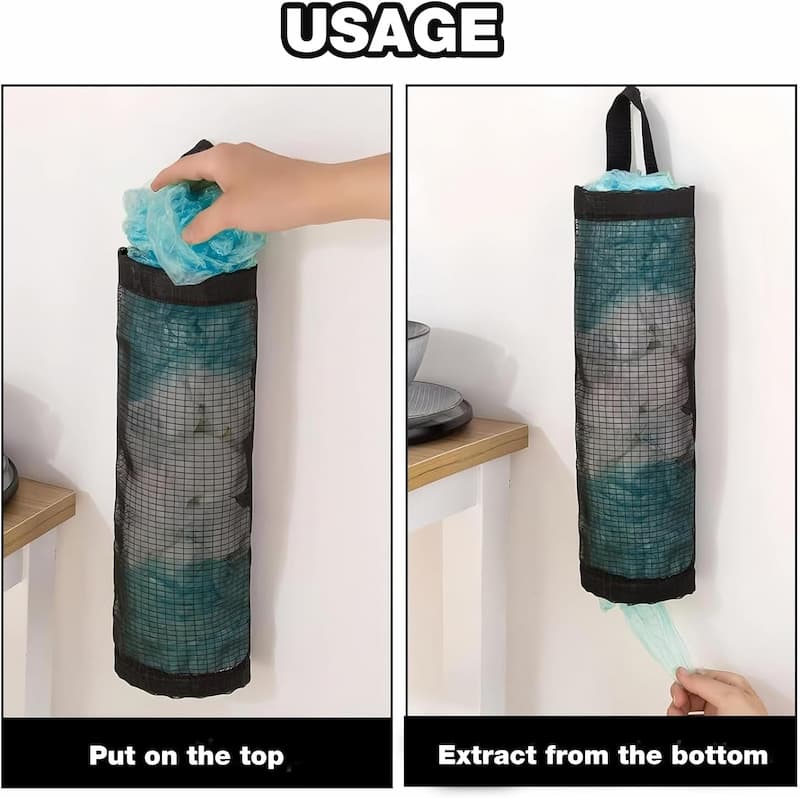 USAGE

Put on the top

Extract from the bottom