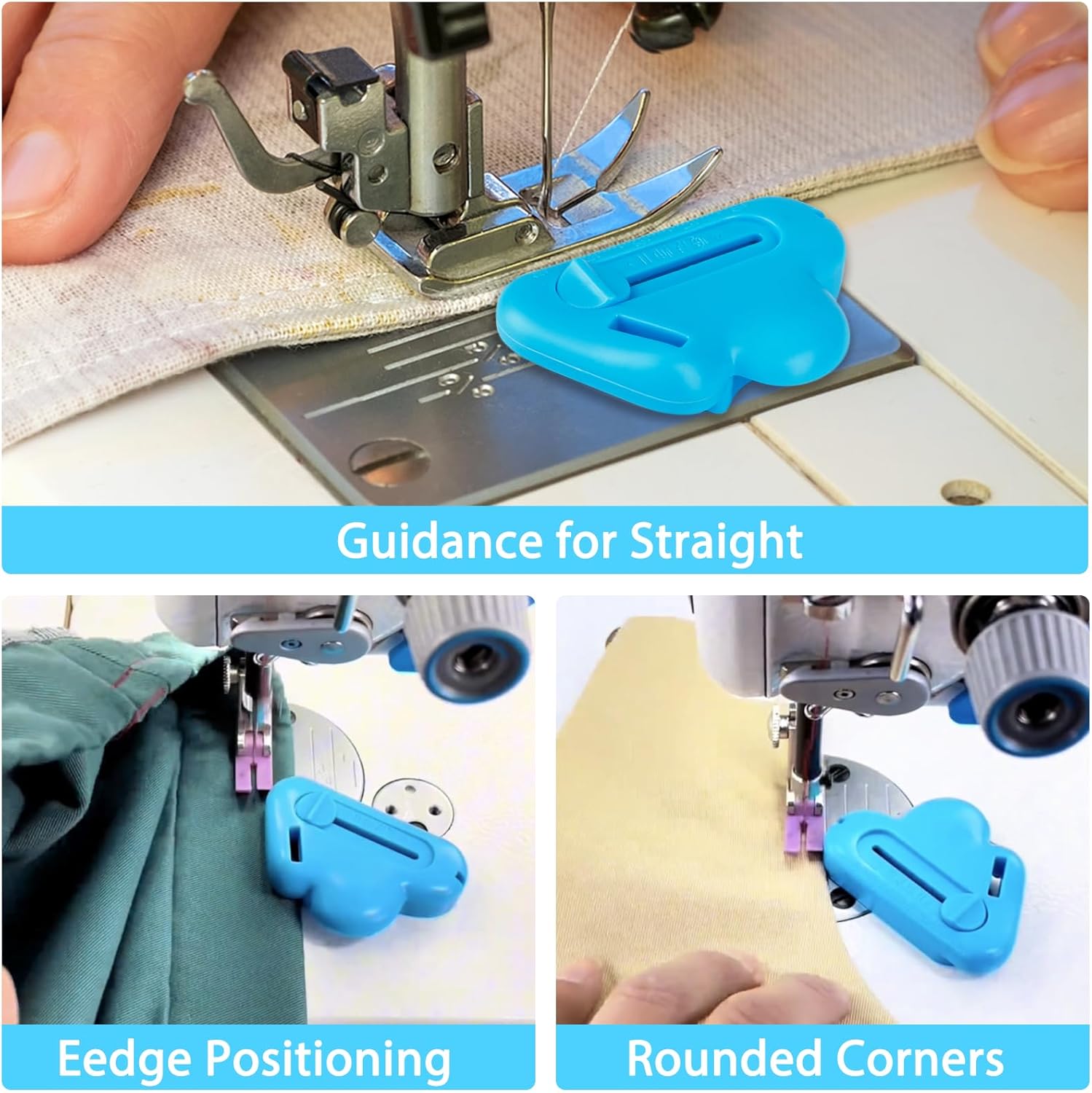 Guidance for Straight

Eedge Positioning

Rounded Corners