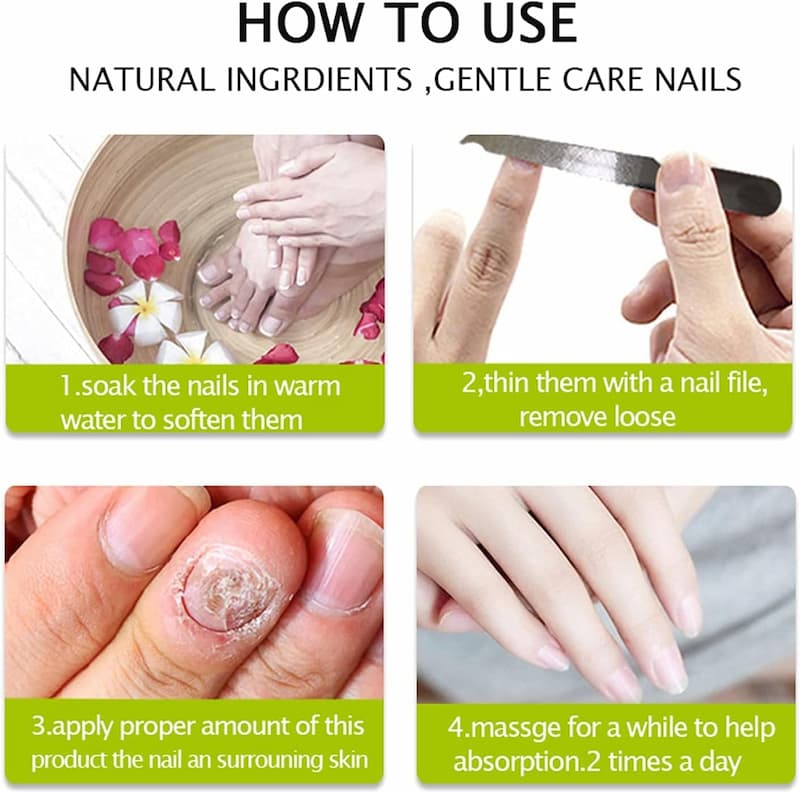 HOW TO USE
NATURAL INGRDIENTS ,GENTLE CARE NAILS

1.soak the nails in warm water to soften them

2,thin them with a nail file, remove loose

3.apply proper amount of this product the nail an surrouning skin

4.massge for a while to help absorption.2 times a day