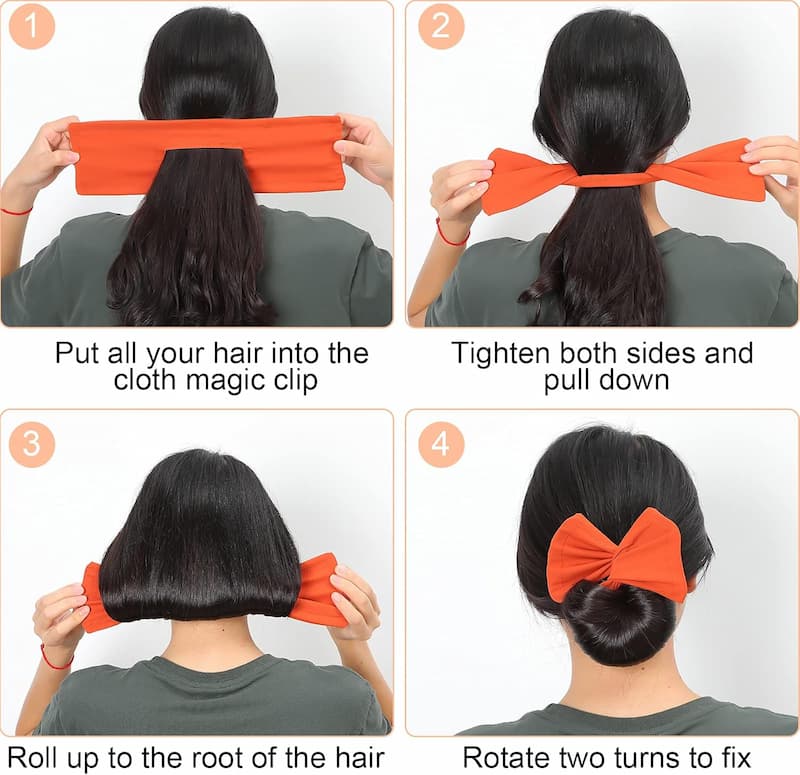 1

Put all your hair into the cloth magic clip

2

Tighten both sides and pull down

3

Roll up to the root of the hair

4

Rotate two turns to fix