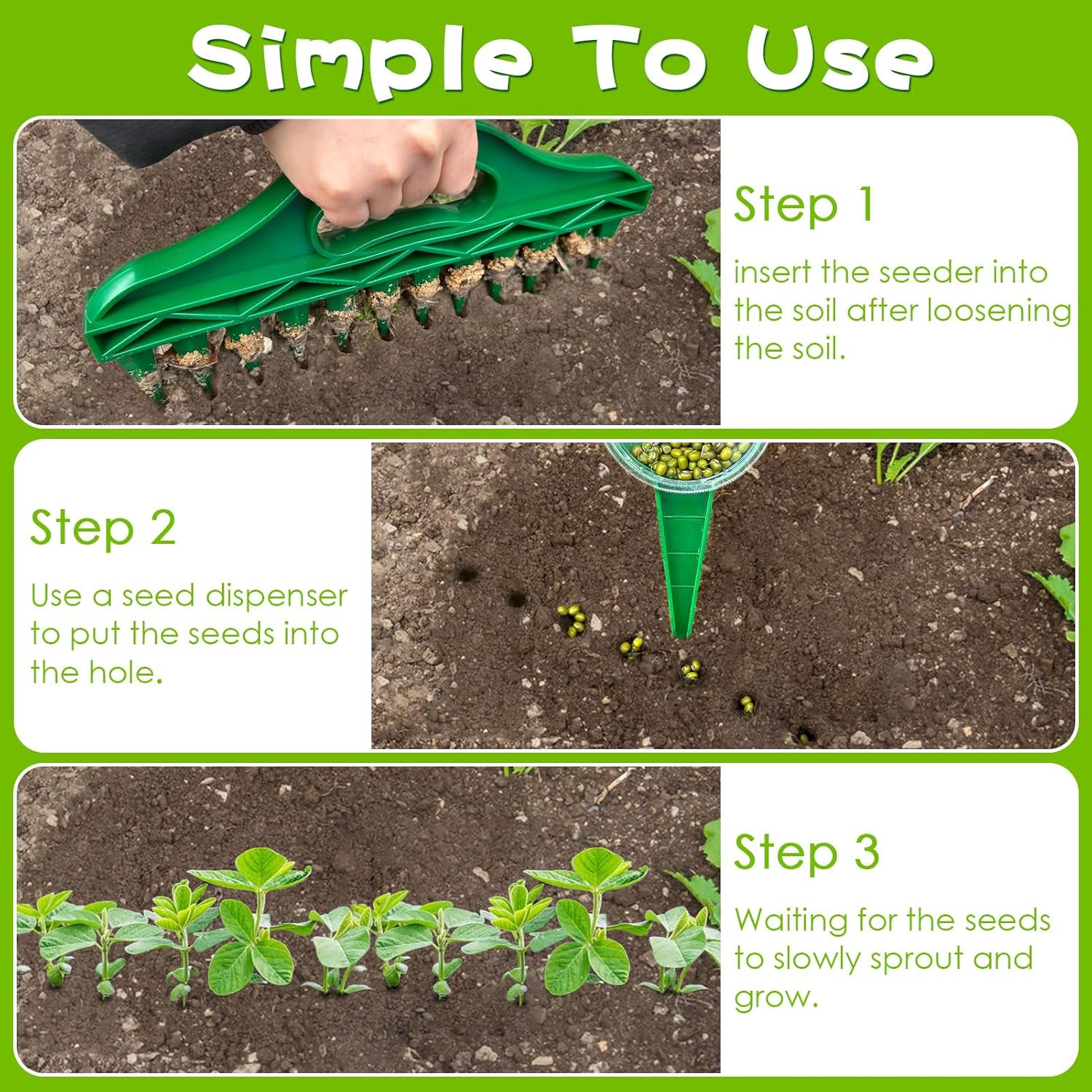 Simple To Use

Step 1

insert the seeder into the soil after loosening the soil.

Step 2

Use a seed dispenser to put the seeds into the hole.

Step 3

Waiting for the seeds to slowly sprout and grow.