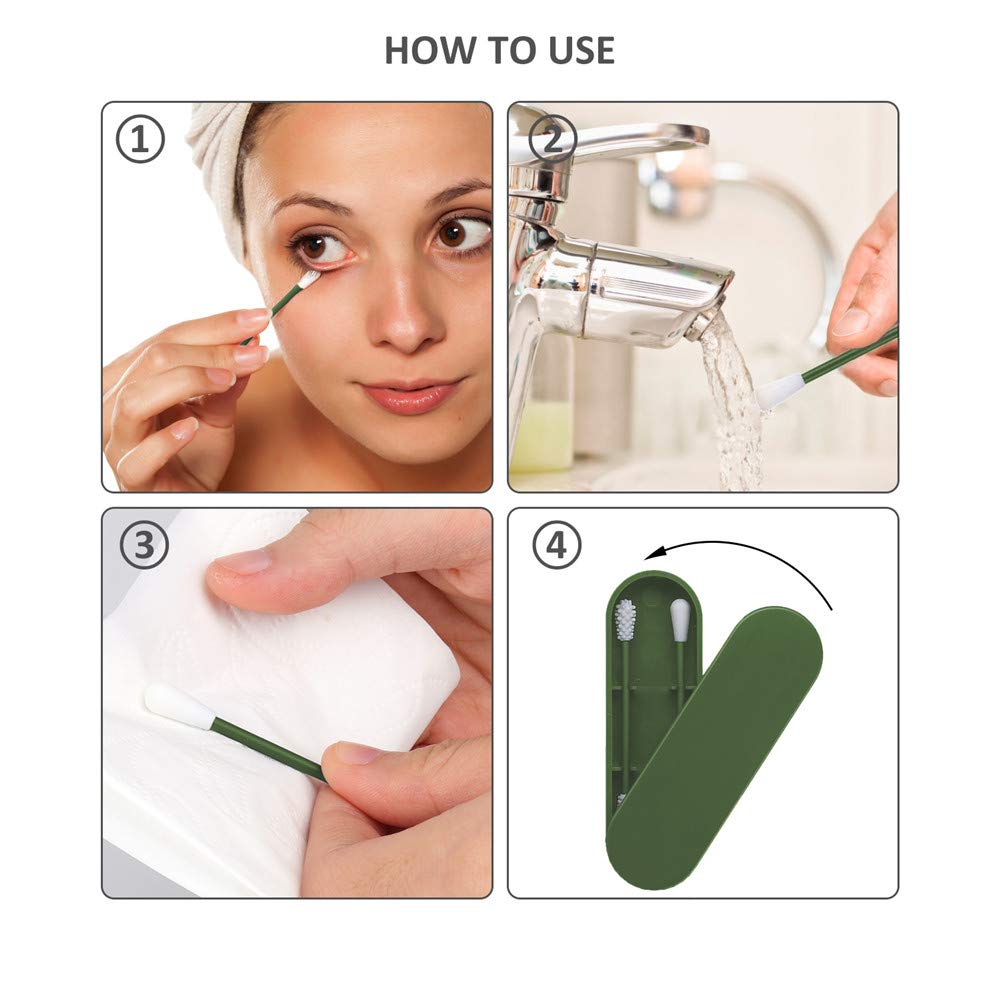 HOW TO USE

①

②

③

④