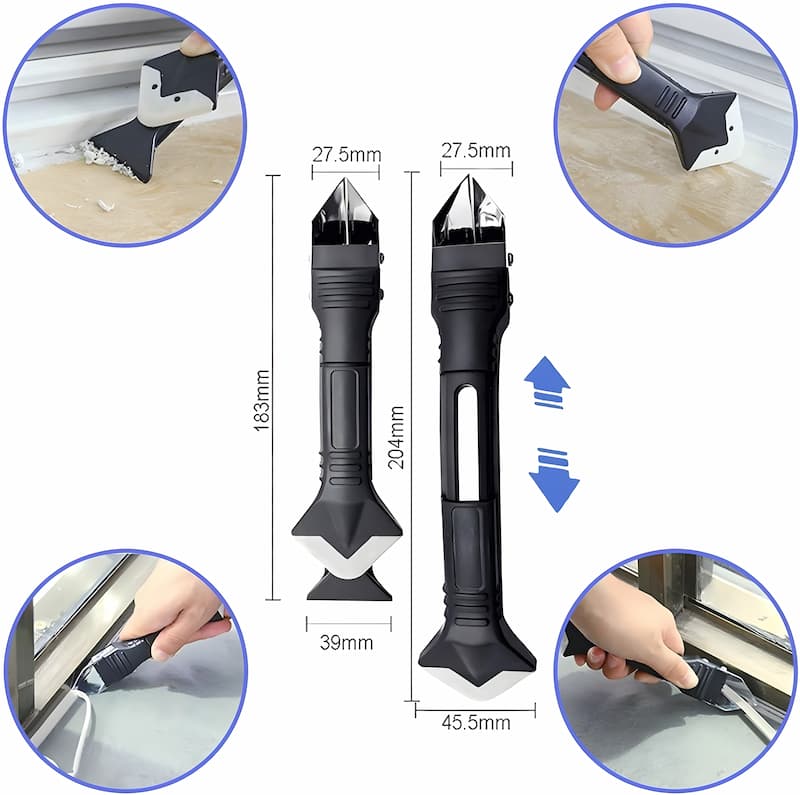 27.5mm

27.5mm

183mm

204mm

39mm

45.5mm