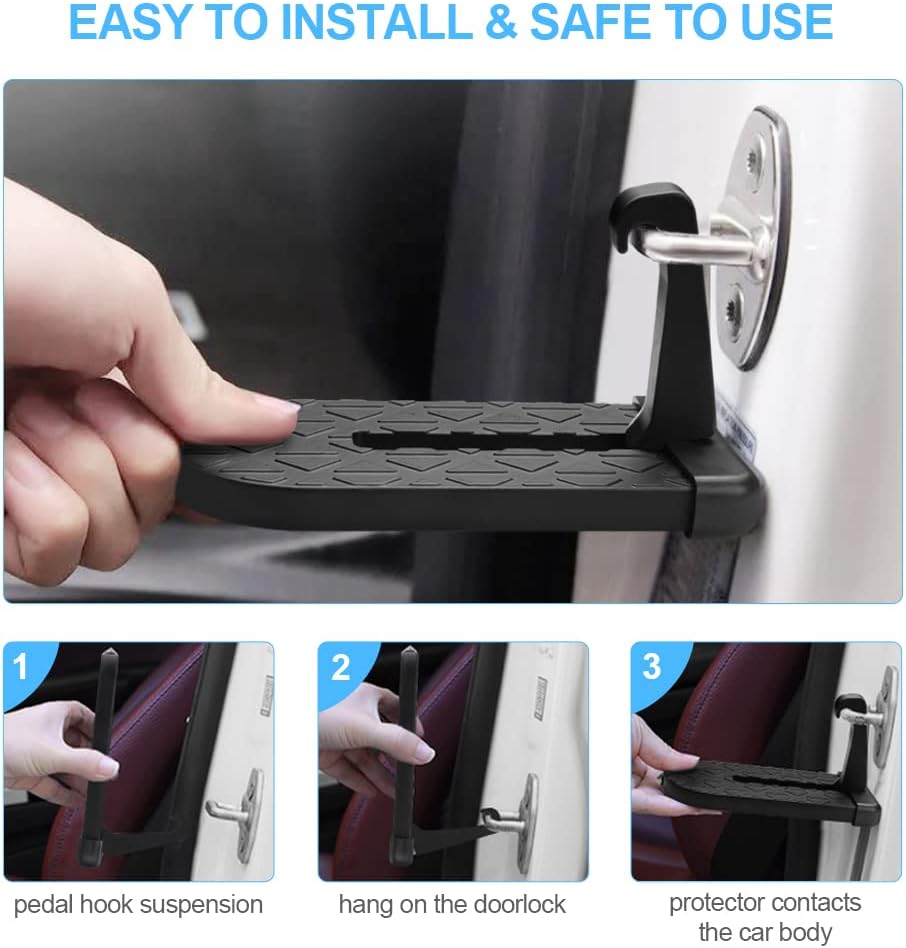 EASY TO INSTALL & SAFE TO USE

1

pedal hook suspension

2

hang on the doorlock

3

protector contacts the car body