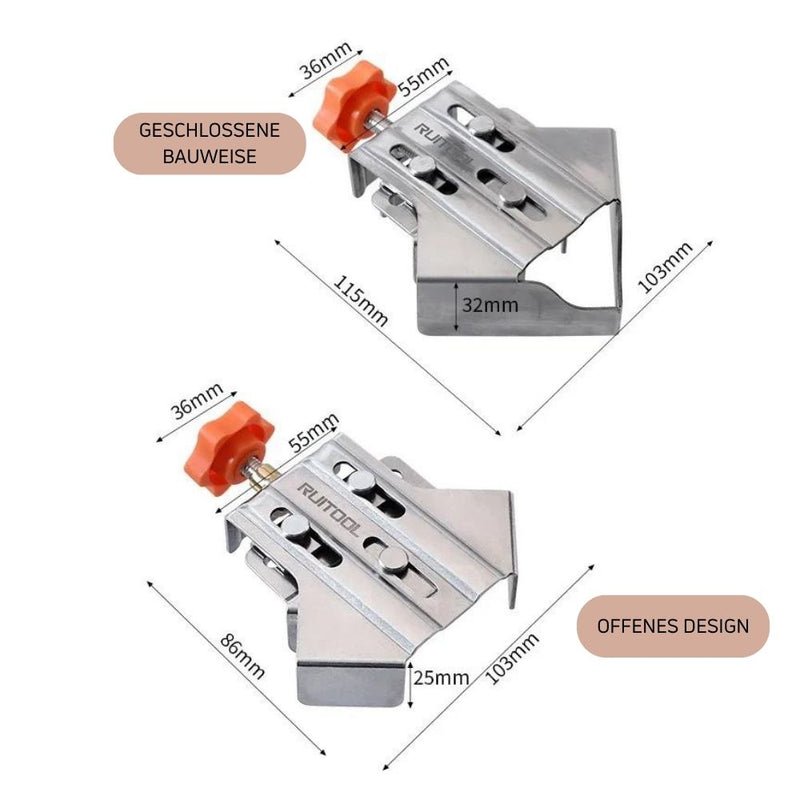 36mm
55mm
GESCHLOSSENE BAUWEISE
RUITOOL
115mm
32mm
103mm

36mm
55mm
RUITOOL
86mm
25mm
103mm
OFFENES DESIGN