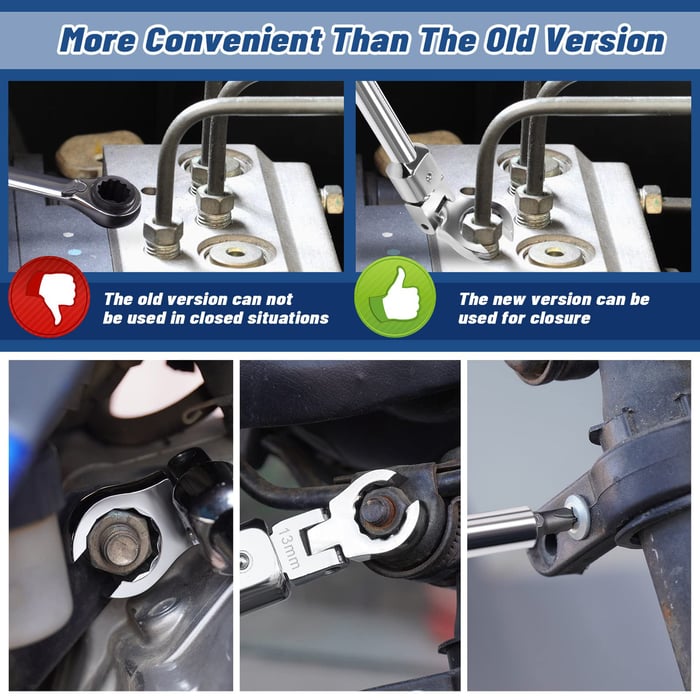 More Convenient Than The Old Version

The old version can not be used in closed situations

The new version can be used for closure

13mm