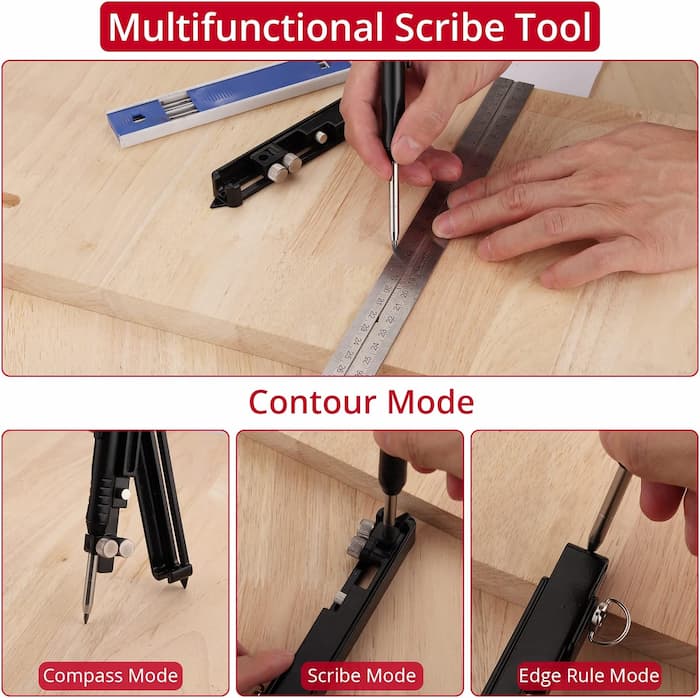 Multifunctional Scribe Tool

Contour Mode

Compass Mode

Scribe Mode

Edge Rule Mode