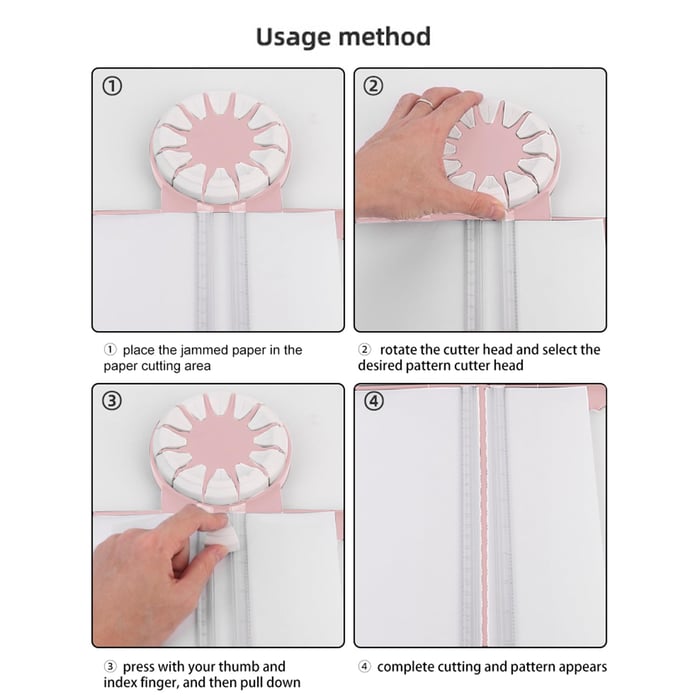 Usage method

①

②

① place the jammed paper in the paper cutting area

② rotate the cutter head and select the desired pattern cutter head

③

④

③ press with your thumb and index finger, and then pull down

④ complete cutting and pattern appears