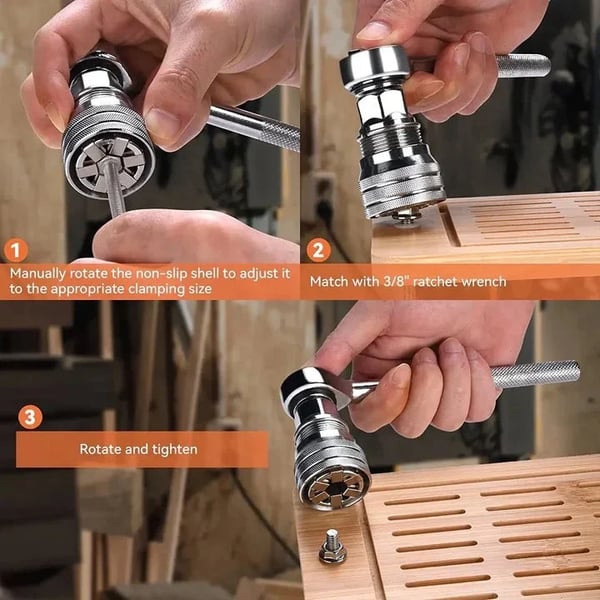 1

Manually rotate the non-slip shell to adjust it to the appropriate clamping size

2

Match with 3/8" ratchet wrench

3

Rotate and tighten