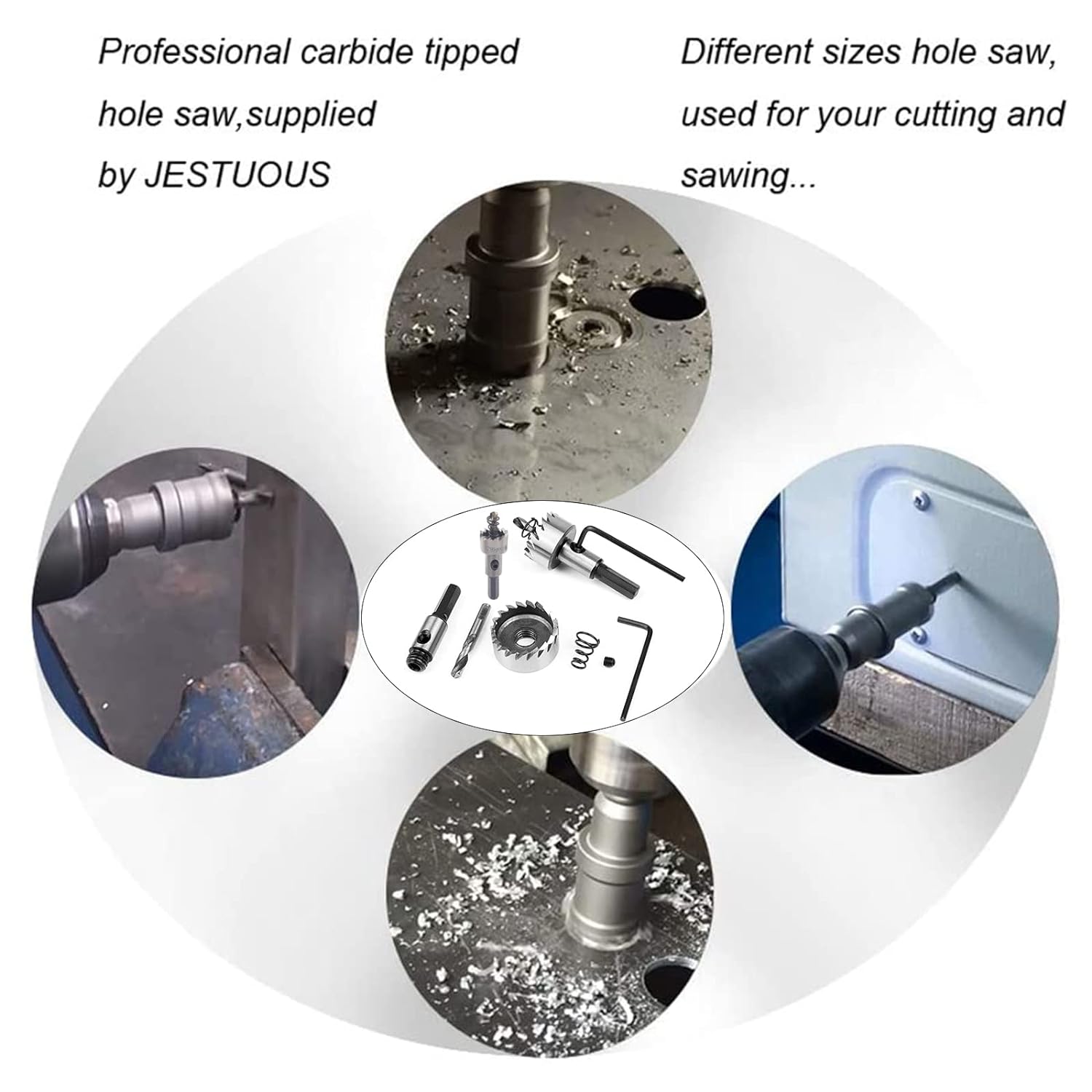 Professional carbide tipped hole saw,supplied by JESTUOUS

Different sizes hole saw, used for your cutting and sawing...