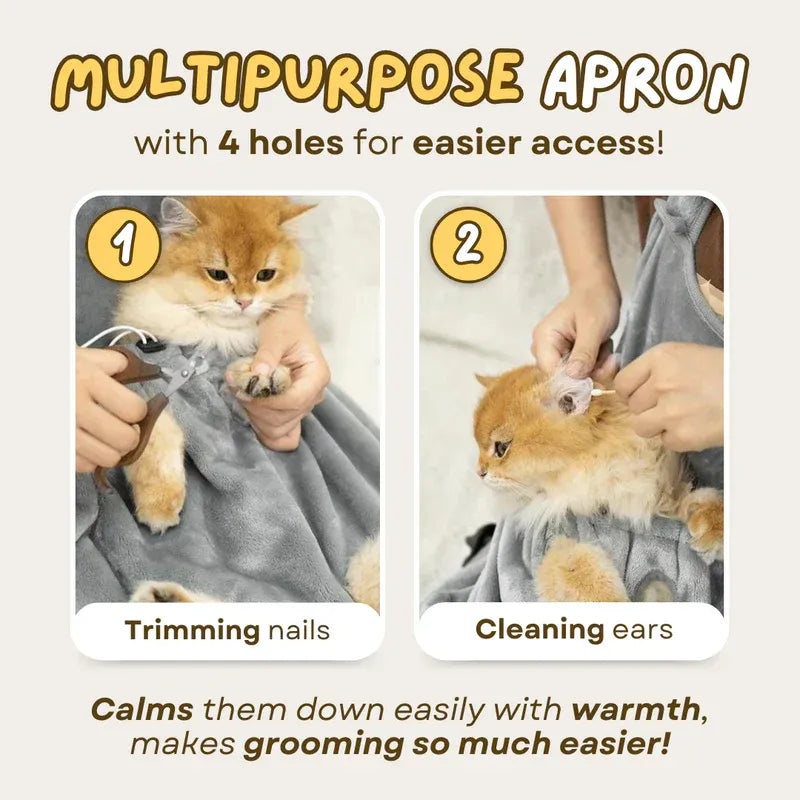 MULTIPURPOSE APRON
with 4 holes for easier access!

1

Trimming nails

2

Cleaning ears

Calms them down easily with warmth, makes grooming so much easier!