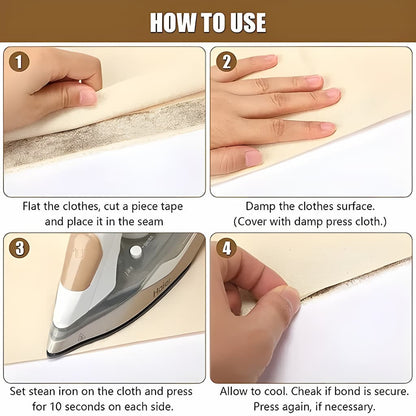 HOW TO USE

1

Flat the clothes, cut a piece tape and place it in the seam

2

Damp the clothes surface. (Cover with damp press cloth.)

3

Haier

Set stean iron on the cloth and press for 10 seconds on each side.

4

Allow to cool. Cheak if bond is secure. Press again, if necessary.