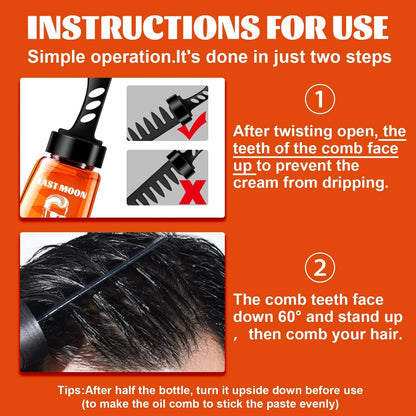 INSTRUCTIONS FOR USE
Simple operation.It's done in just two steps

EAST MOON

1

After twisting open, the teeth of the comb face up to prevent the cream from dripping.

2

The comb teeth face down 60° and stand up , then comb your hair.

Tips:After half the bottle, turn it upside down before use (to make the oil comb to stick the paste evenly)