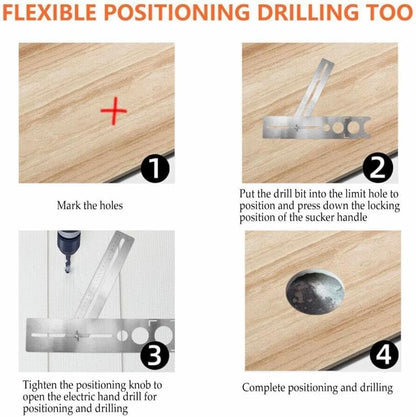 FLEXIBLE POSITIONING DRILLING TOO

1

Mark the holes

2

Put the drill bit into the limit hole to position and press down the locking position of the sucker handle

3

Tighten the positioning knob to open the electric hand drill for positioning and drilling

4

Complete positioning and drilling