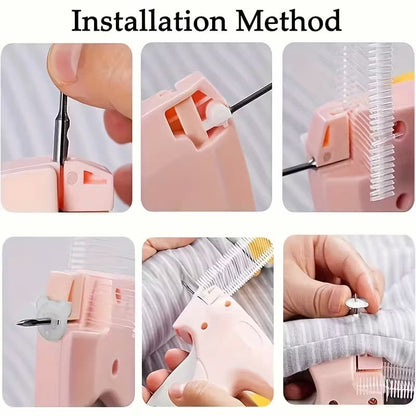 Installation Method