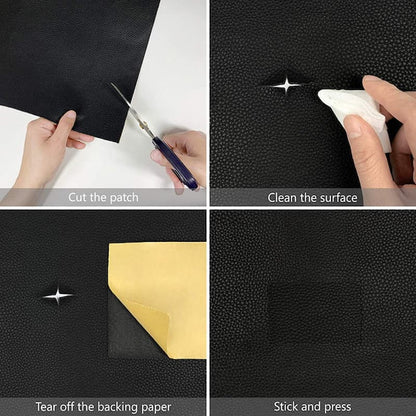 Cut the patch

Clean the surface

Tear off the backing paper

Stick and press