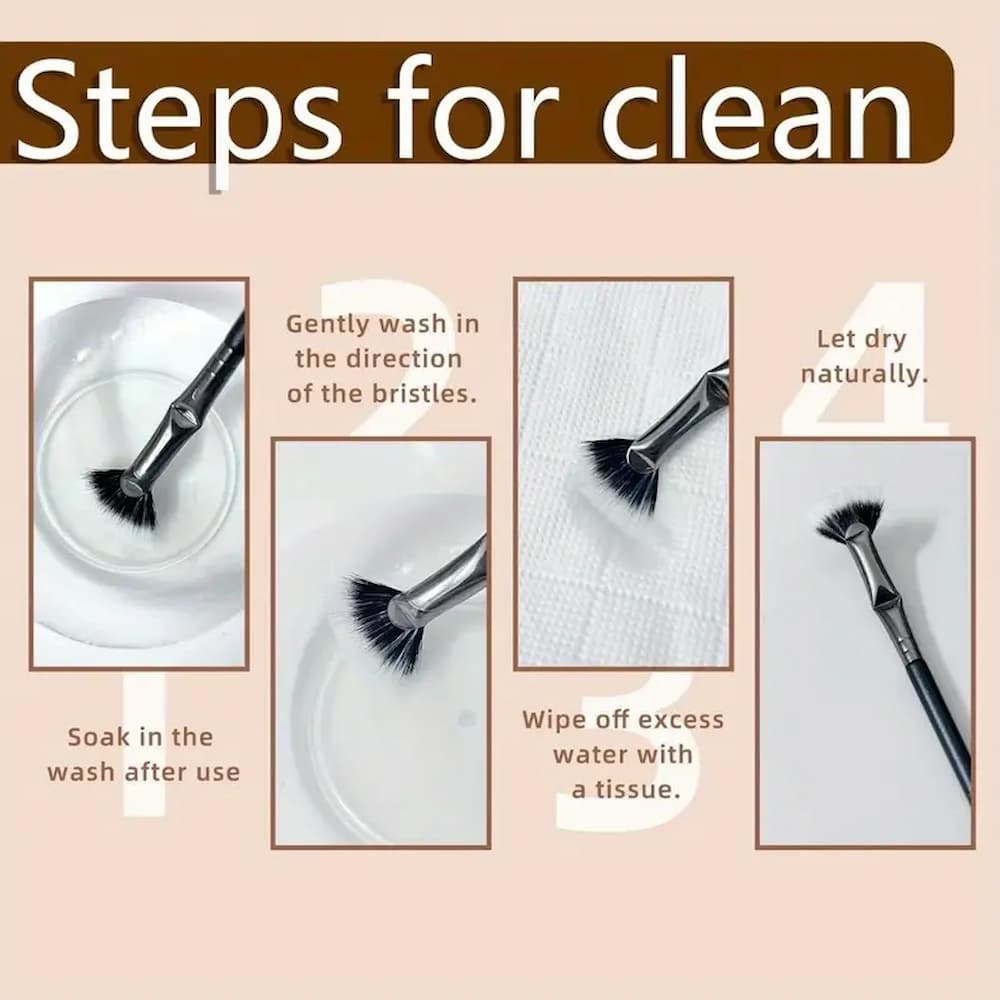 Steps for clean

1

Soak in the wash after use

2

Gently wash in the direction of the bristles.

3

Wipe off excess water with a tissue.

4

Let dry naturally.